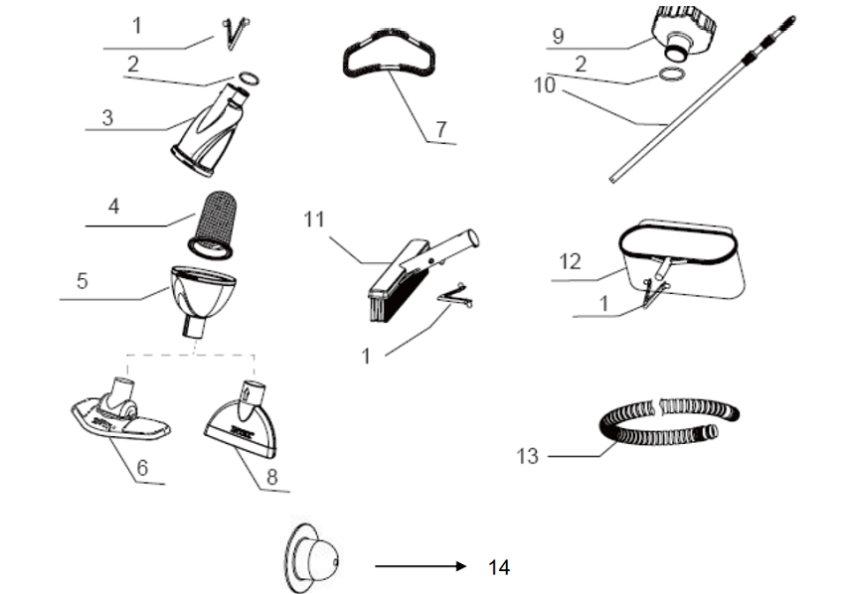 1
2
3
4
5
6
8
7
11
1
9
2
10
12
1
13
14