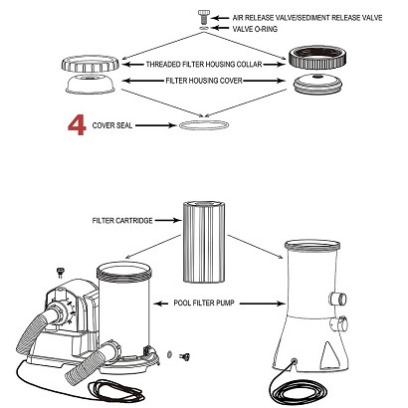 AIR RELEASE VALVE/SEDIMENT RELEASE VALVE
VALVE O-RING

THREADED FILTER HOUSING COLLAR

FILTER HOUSING COVER

4 COVER SEAL

FILTER CARTRIDGE

POOL FILTER PUMP