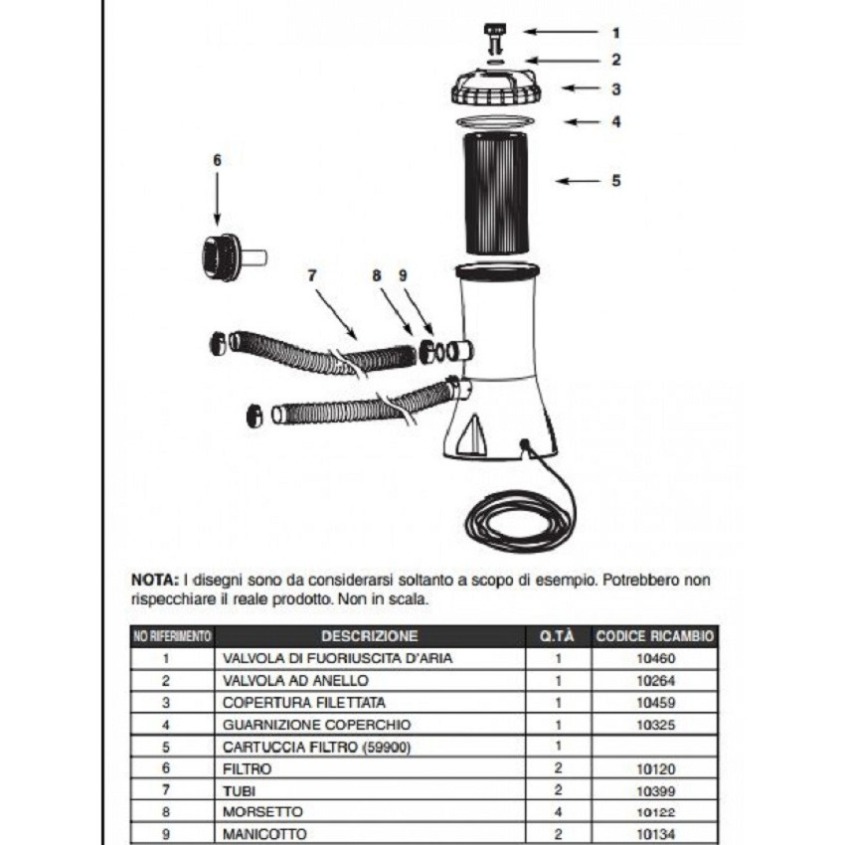 1
2
3
4
5
6
7
8
9

**NOTA:** I disegni sono da considerarsi soltanto a scopo di esempio. Potrebbero non rispecchiare il reale prodotto. Non in scala.

| NO RIFERIMENTO | DESCRIZIONE | Q.TÀ | CODICE RICAMBIO |
|---|---|---|---|
| 1 | VALVOLA DI FUORIUSCITA D'ARIA | 1 | 10460 |
| 2 | VALVOLA AD ANELLO | 1 | 10264 |
| 3 | COPERTURA FILETTATA | 1 | 10459 |
| 4 | GUARNIZIONE COPERCHIO | 1 | 10325 |
| 5 | CARTUCCIA FILTRO (59900) | 1 | |
| 6 | FILTRO | 2 | 10120 |
| 7 | TUBI | 2 | 10399 |
| 8 | MORSETTO | 4 | 10122 |
| 9 | MANICOTTO | 2 | 10134 |