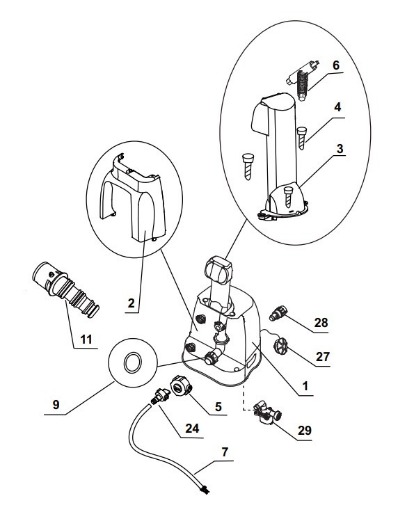 6
4
3
2
11
28
27
1
9
5
24
29
7