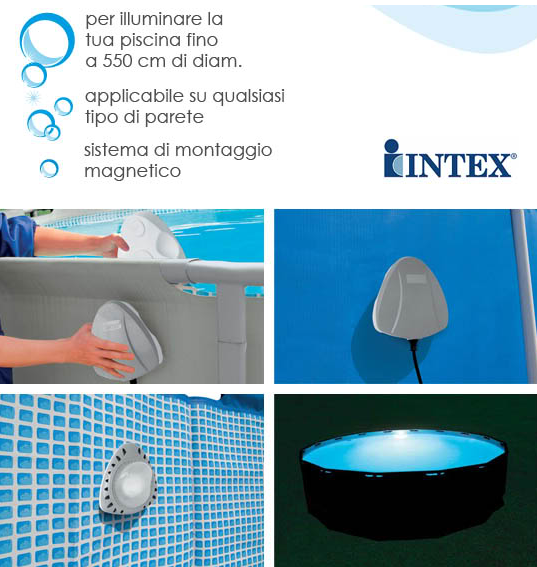 per illuminare la tua piscina fino a 550 cm di diam.

applicabile su qualsiasi tipo di parete

sistema di montaggio magnetico

INTEX®